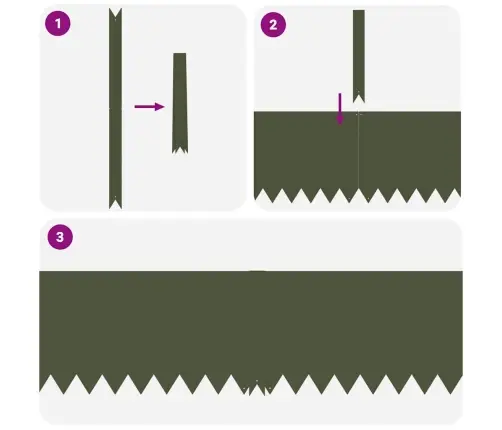 1

2

3