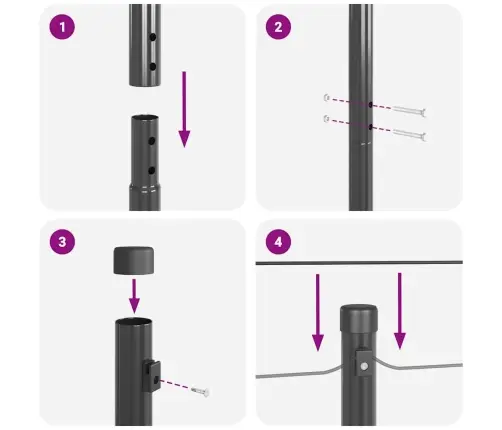 1

2

3

4