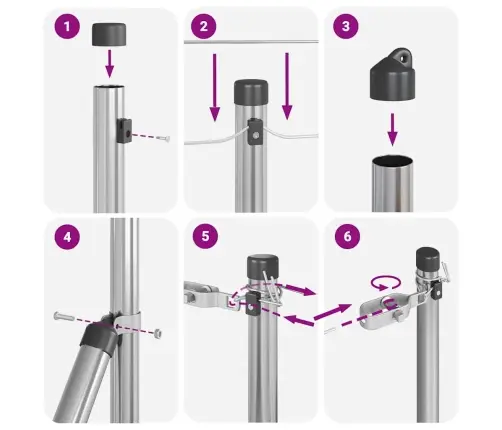 1

2

3

4

5

6