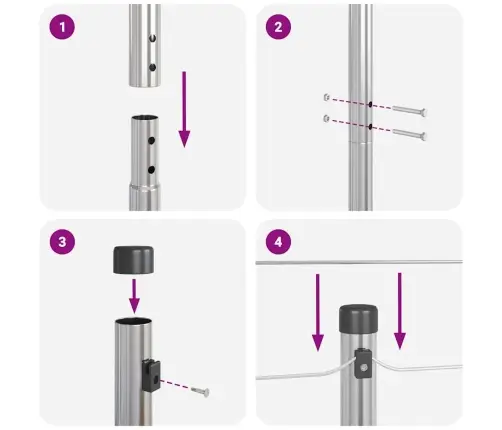 1

2

3

4