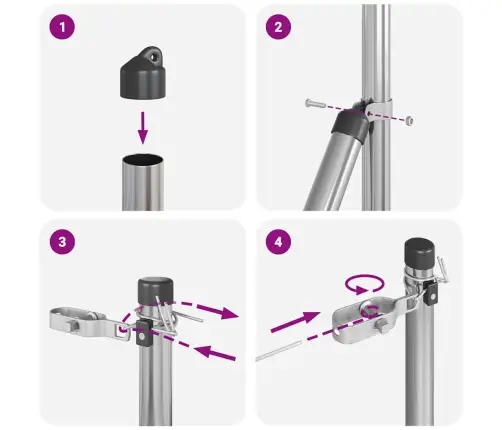 1

2

3

4