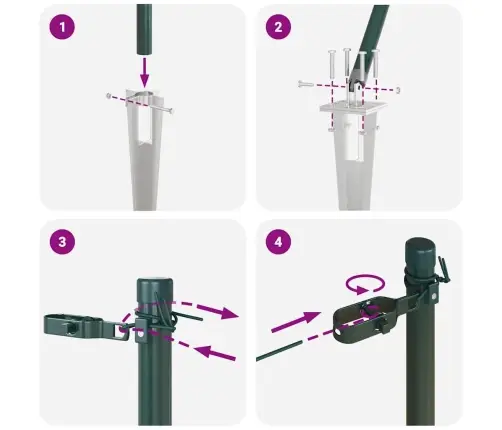 1

2

3

4