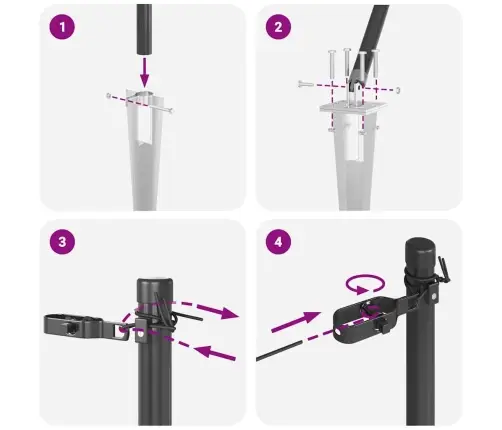 1

2

3

4