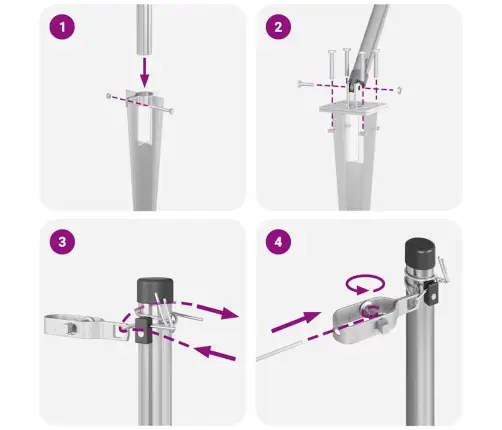 1

2

3

4