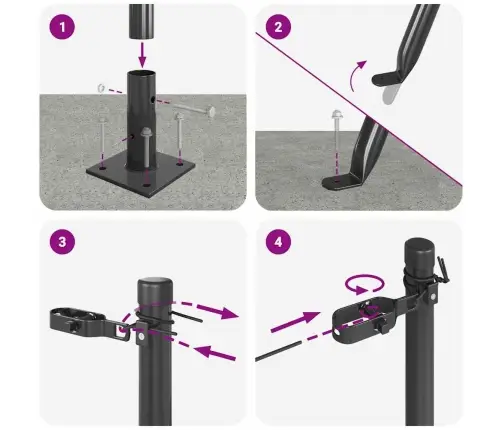 1

2

3

4