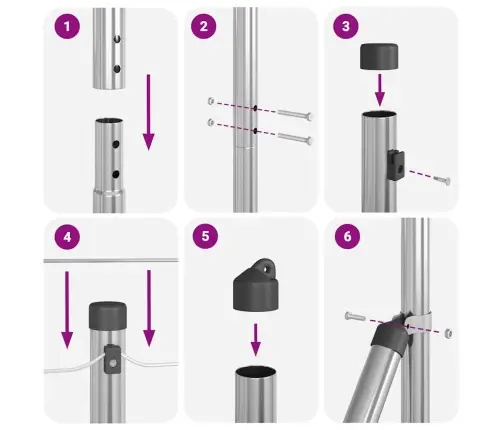 1

2

3

4

5

6