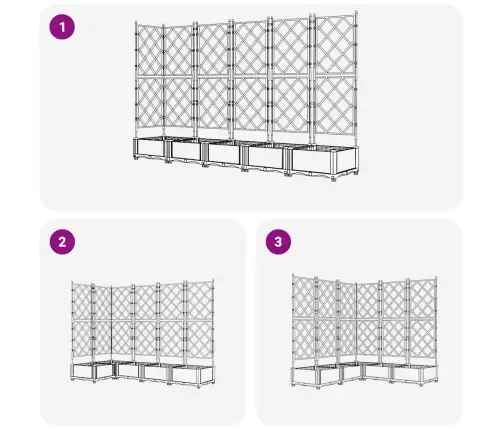 1

2

3