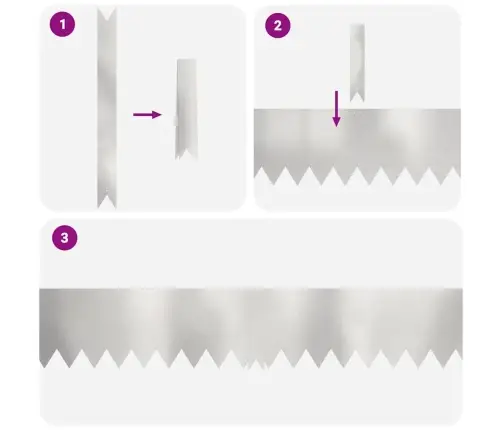 1

2

3