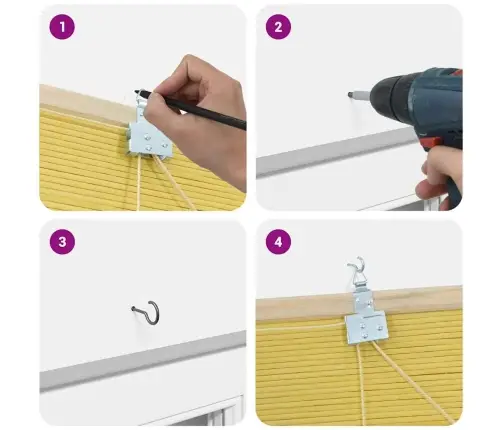 1

2

3

4