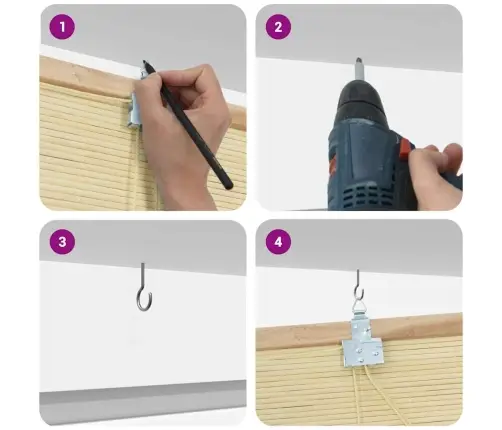 1

2

3

4