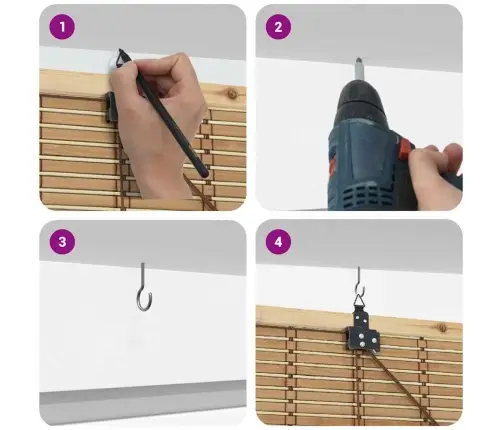 1

2

3

4