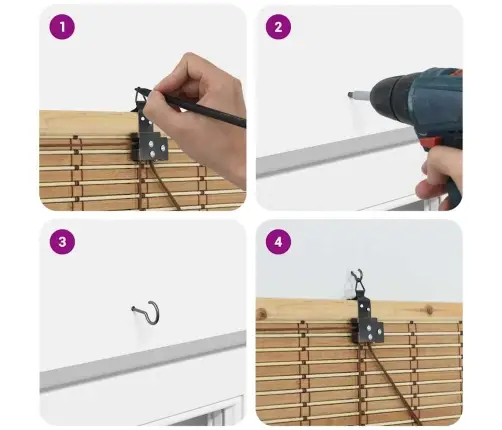 1

2

3

4