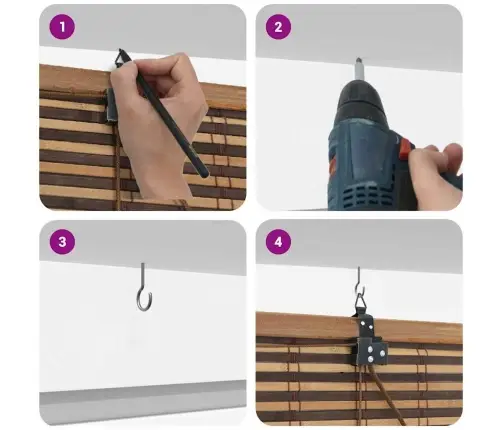 1

2

3

4