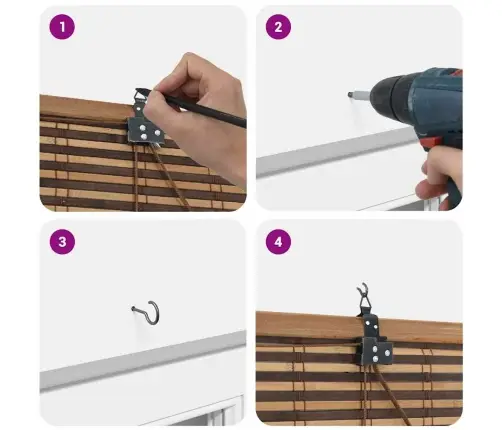 1

2

3

4