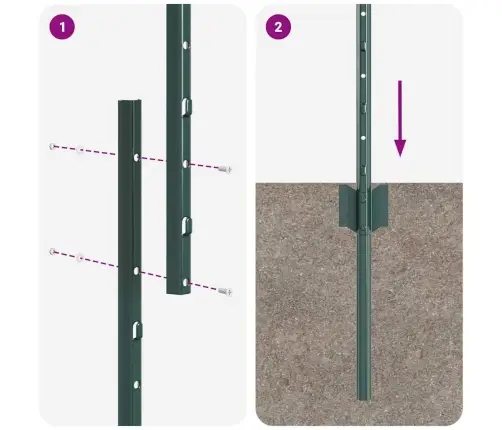 1

2