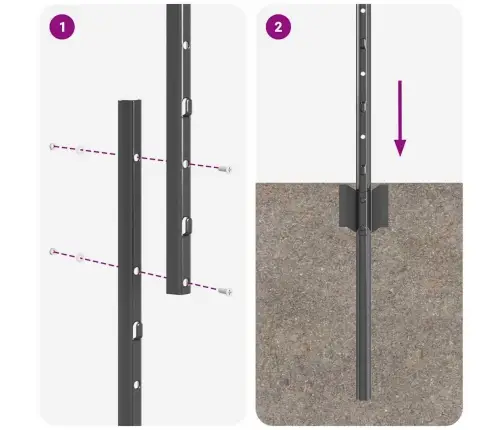 1

2