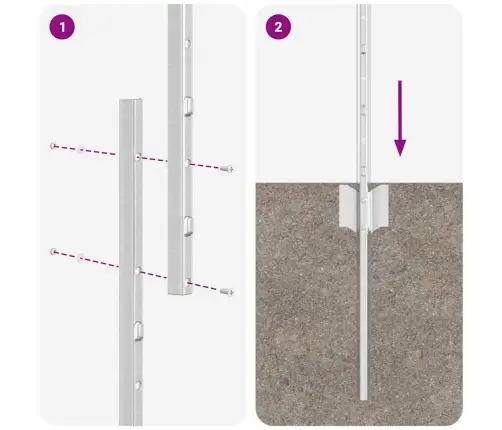 1

2