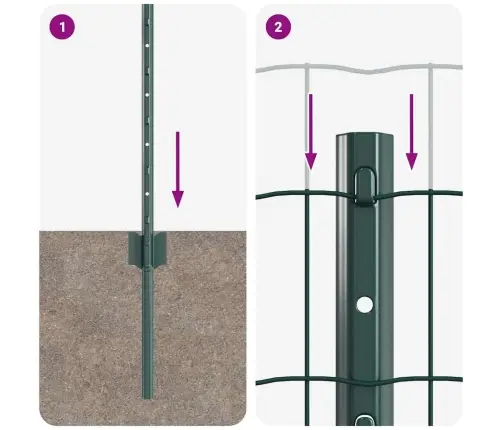 1

2