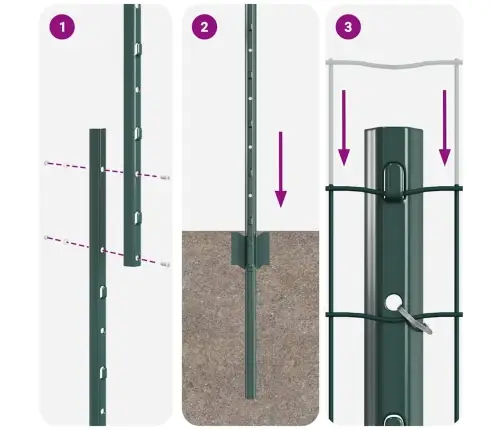 1

2

3