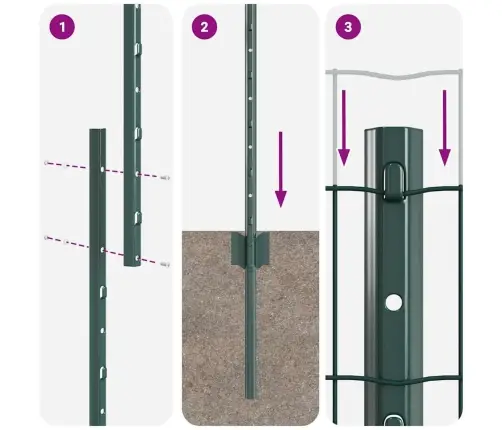 1

2

3