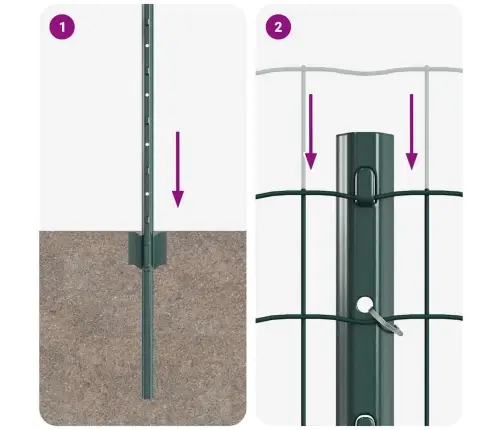 1

2