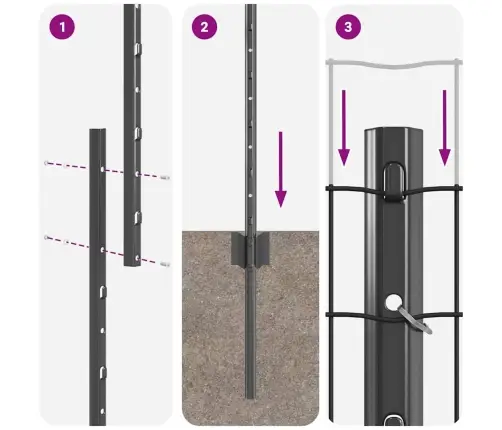 1

2

3