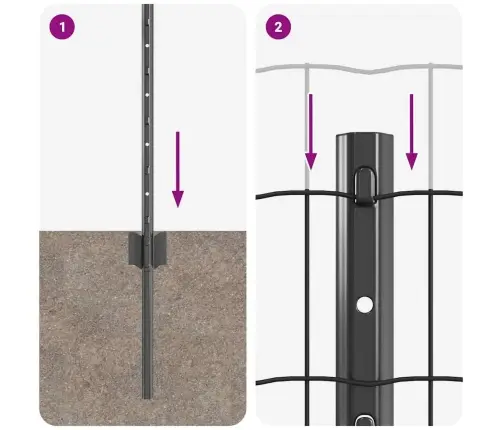 1

2