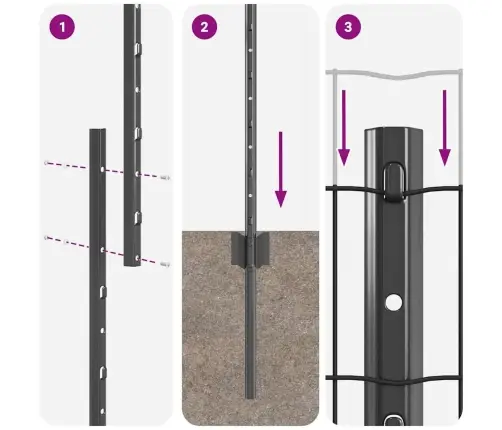 1

2

3