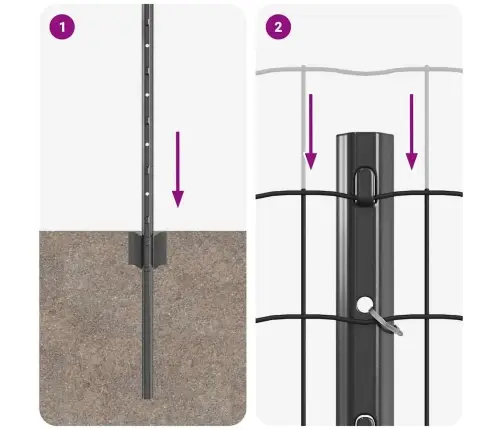 1

2