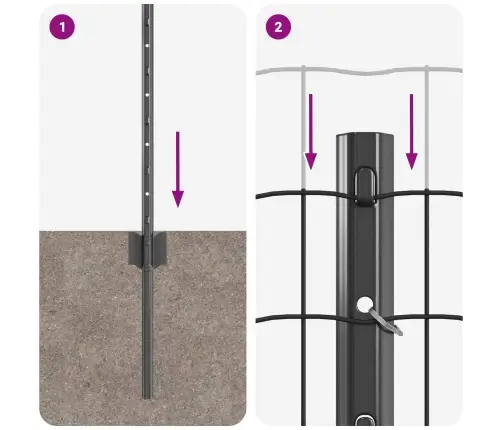 1

2