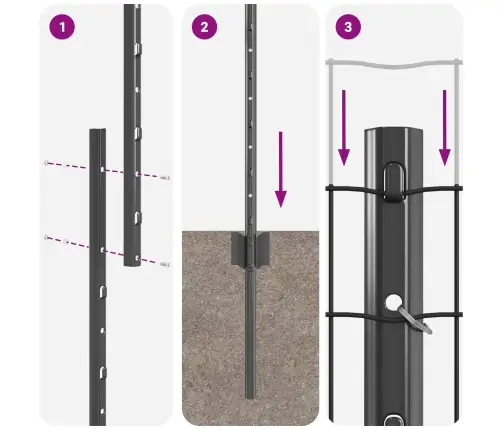 1

2

3