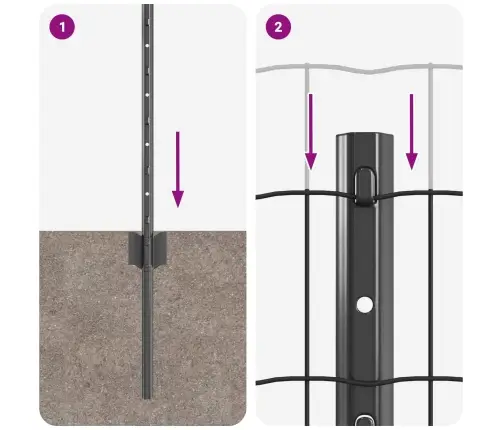 1

2