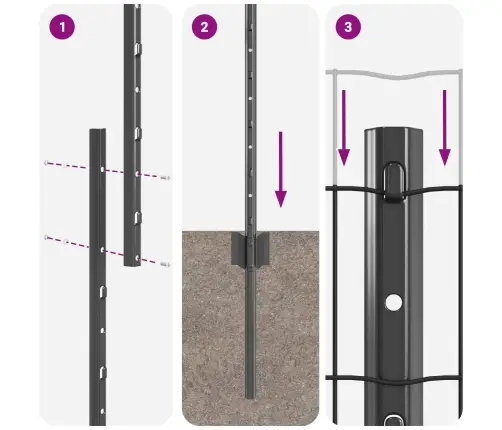 1
2
3