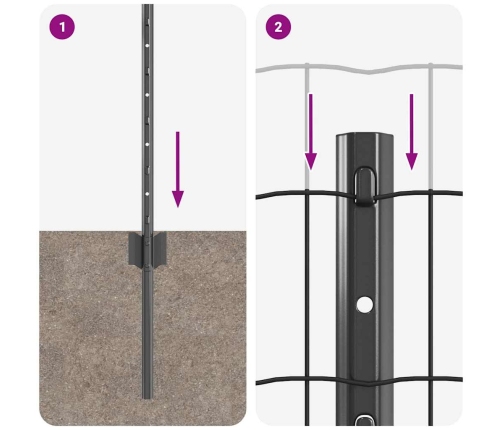 1

2