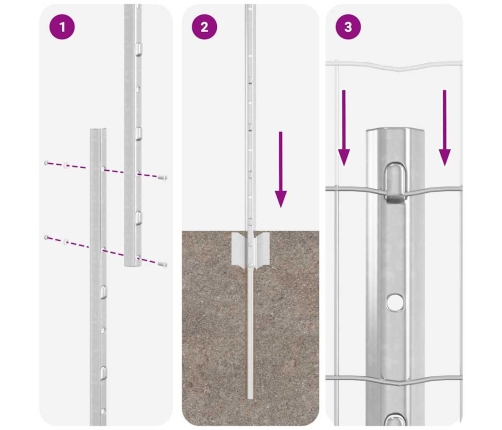 1

2

3