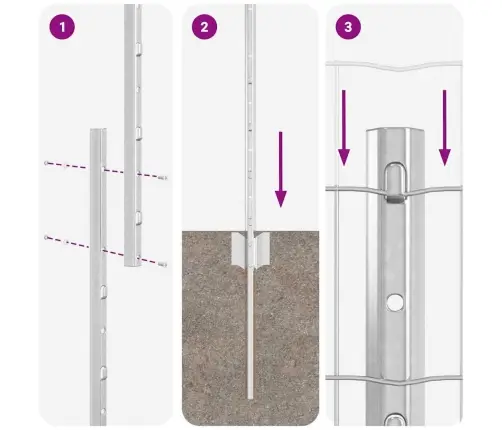 1

2

3