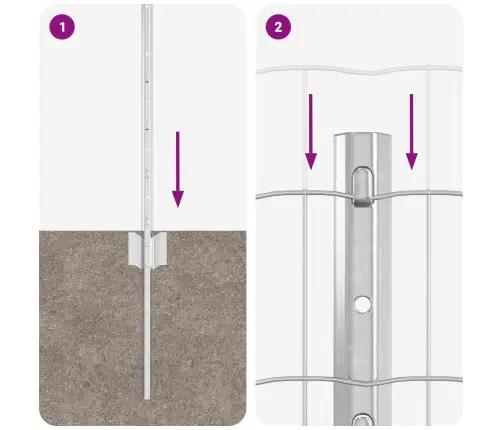 1

2