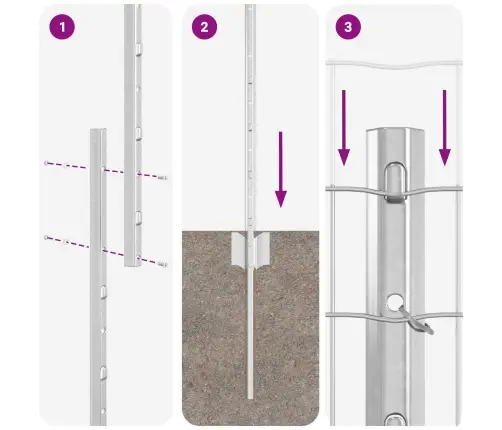 1

2

3