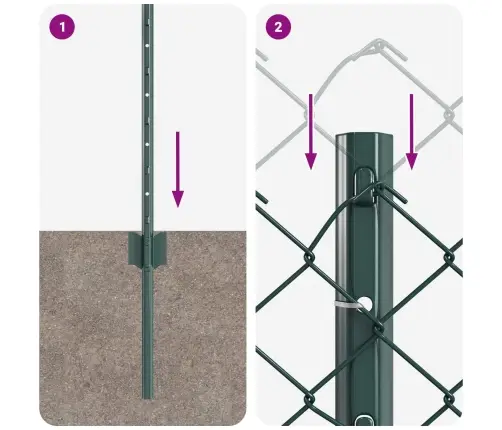 1

2