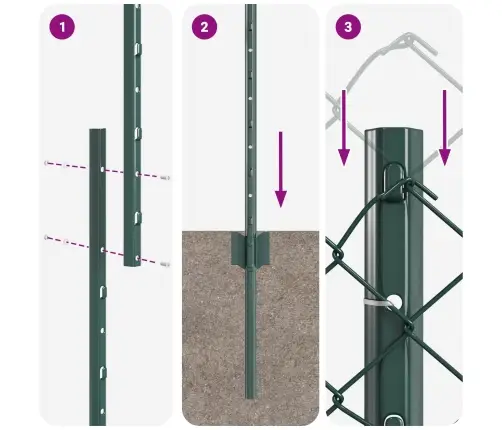 1

2

3