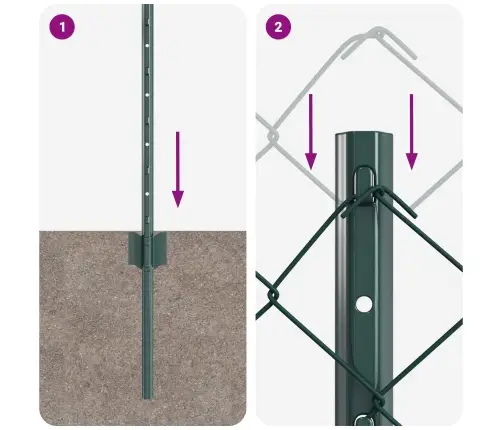 1

2