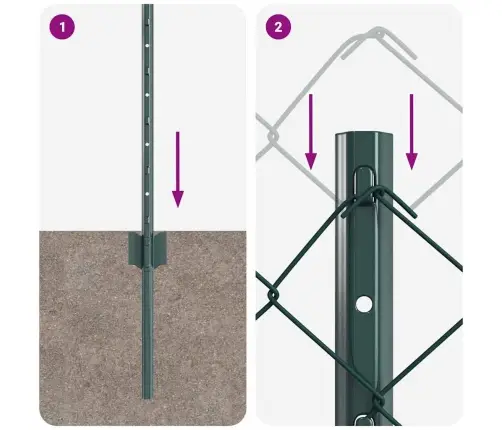 1

2