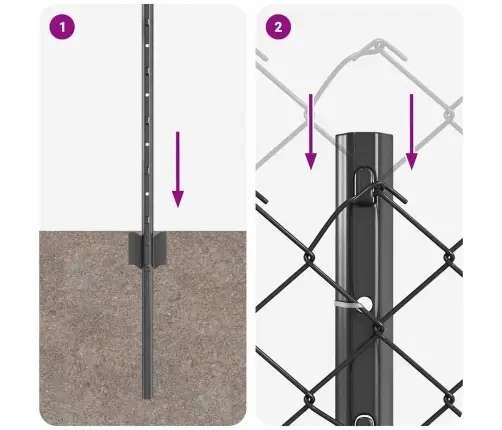 1

2