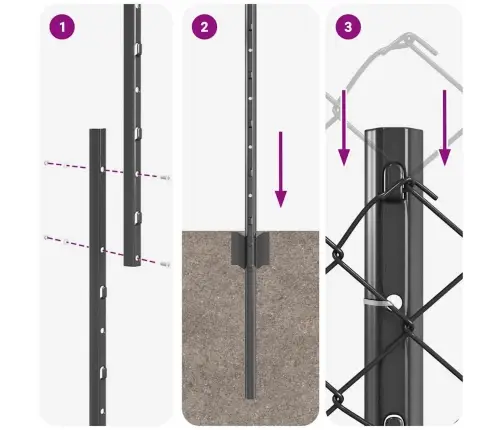 1

2

3