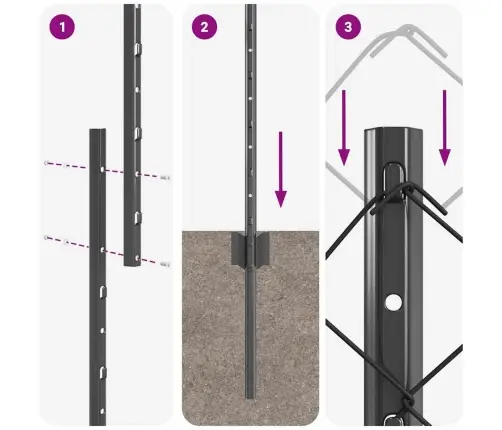 1

2

3