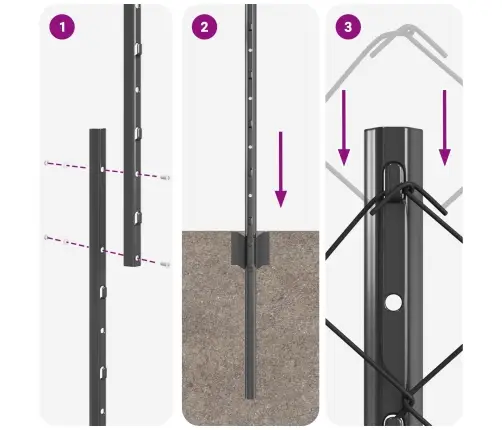 1

2

3