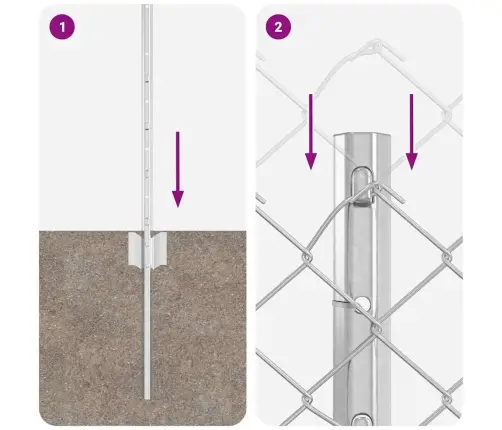 1

2