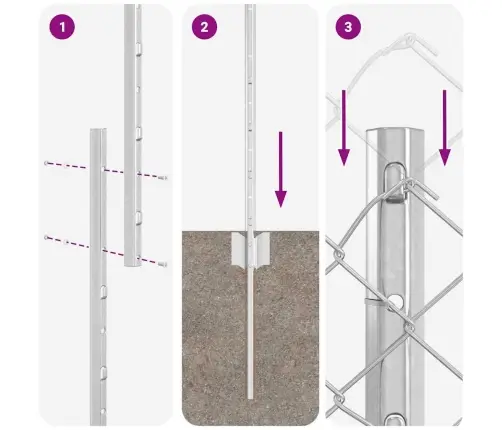 1

2

3