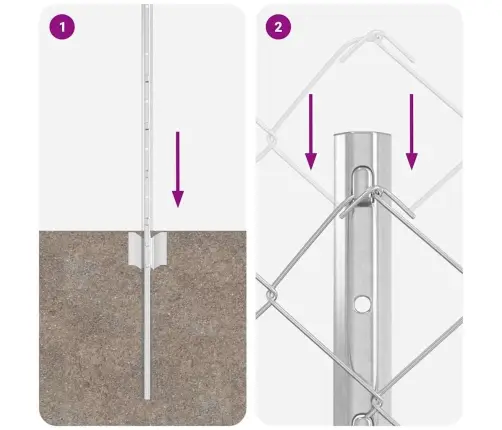 1

2