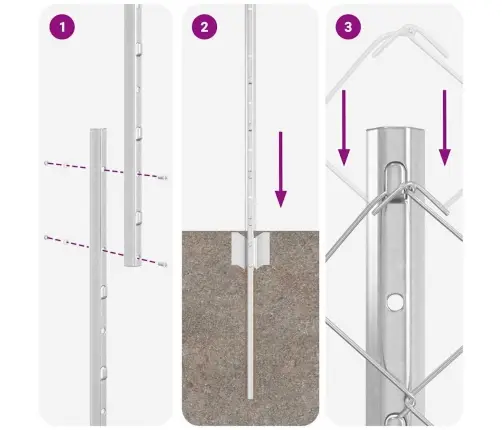 1

2

3